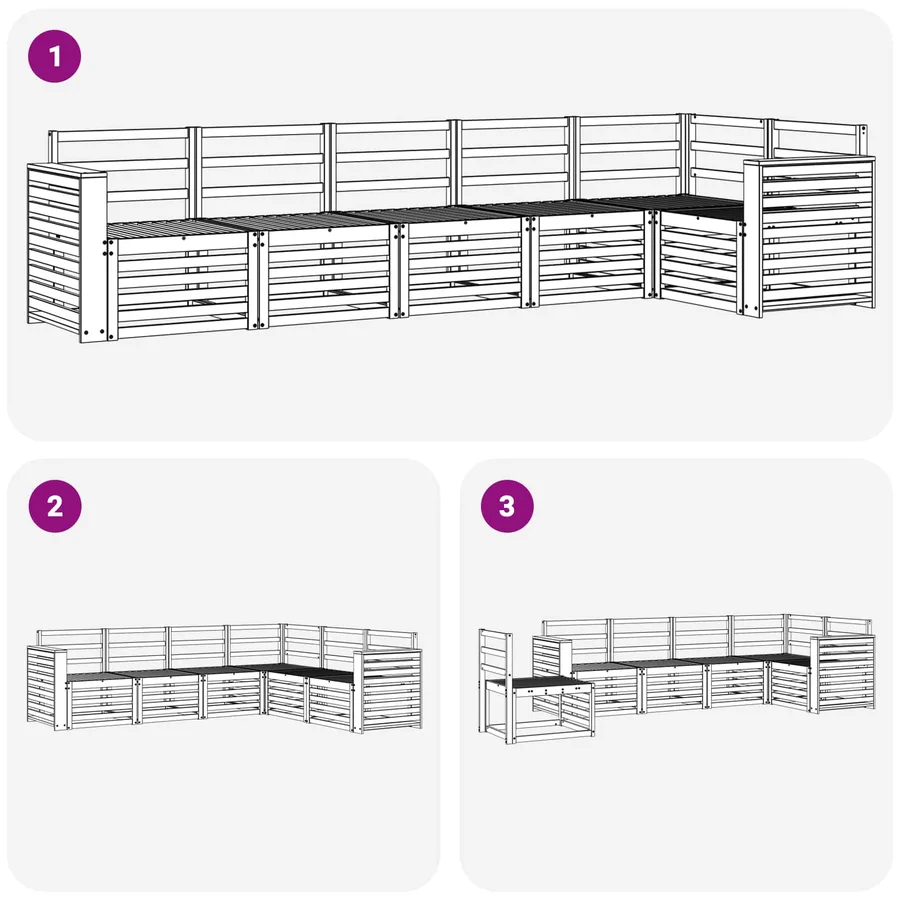 1

2

3