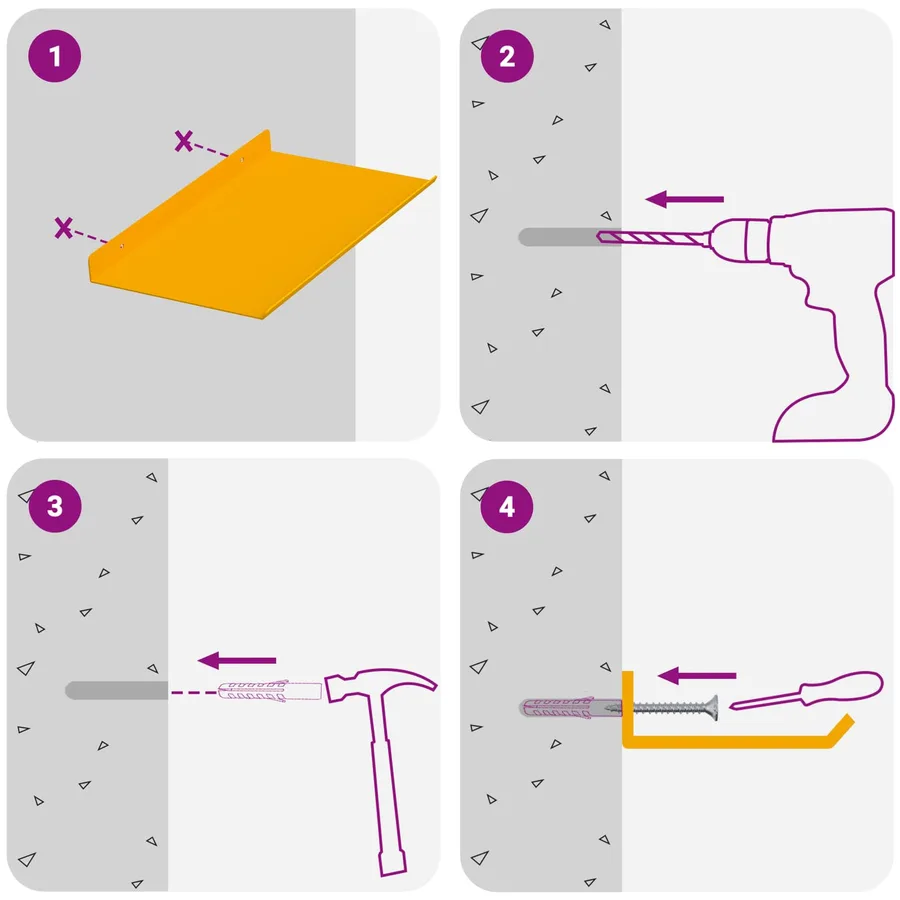 1

2

3

4