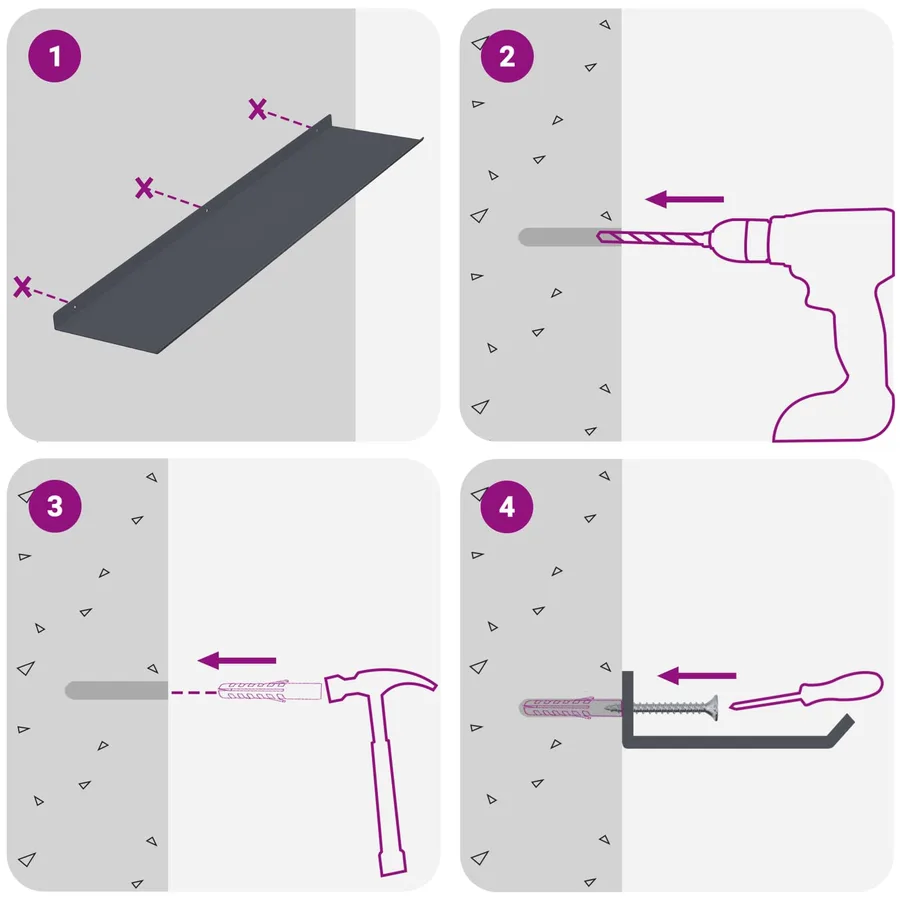 1

2

3

4