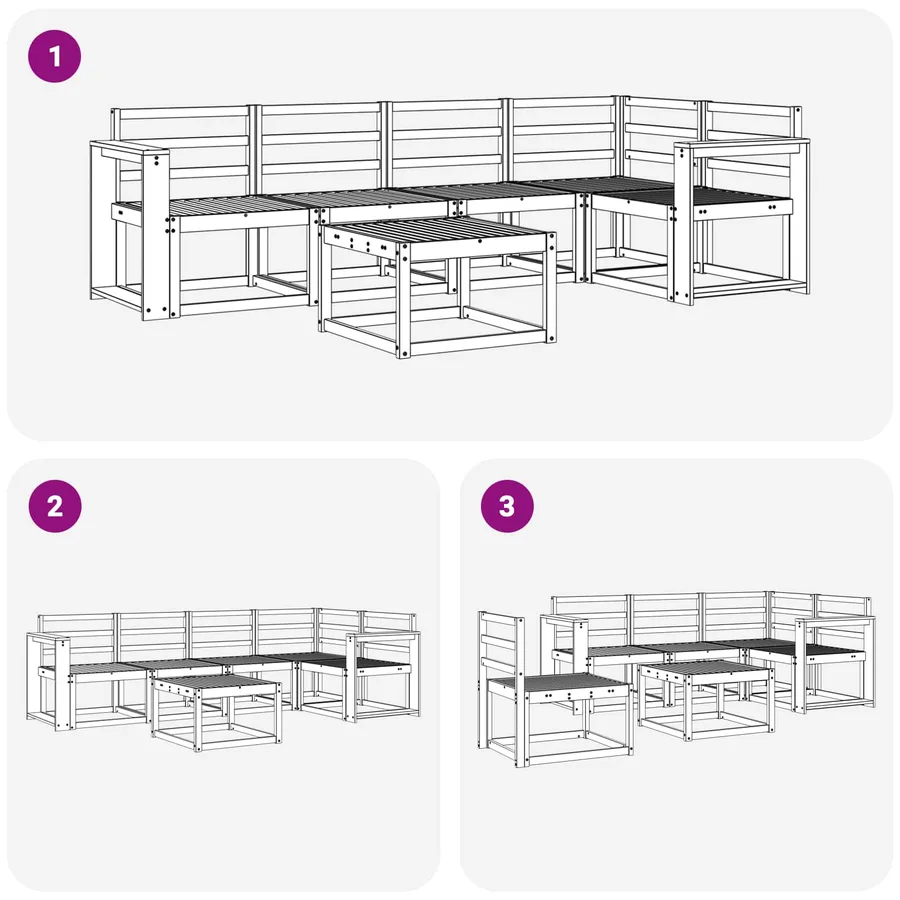 1

2

3