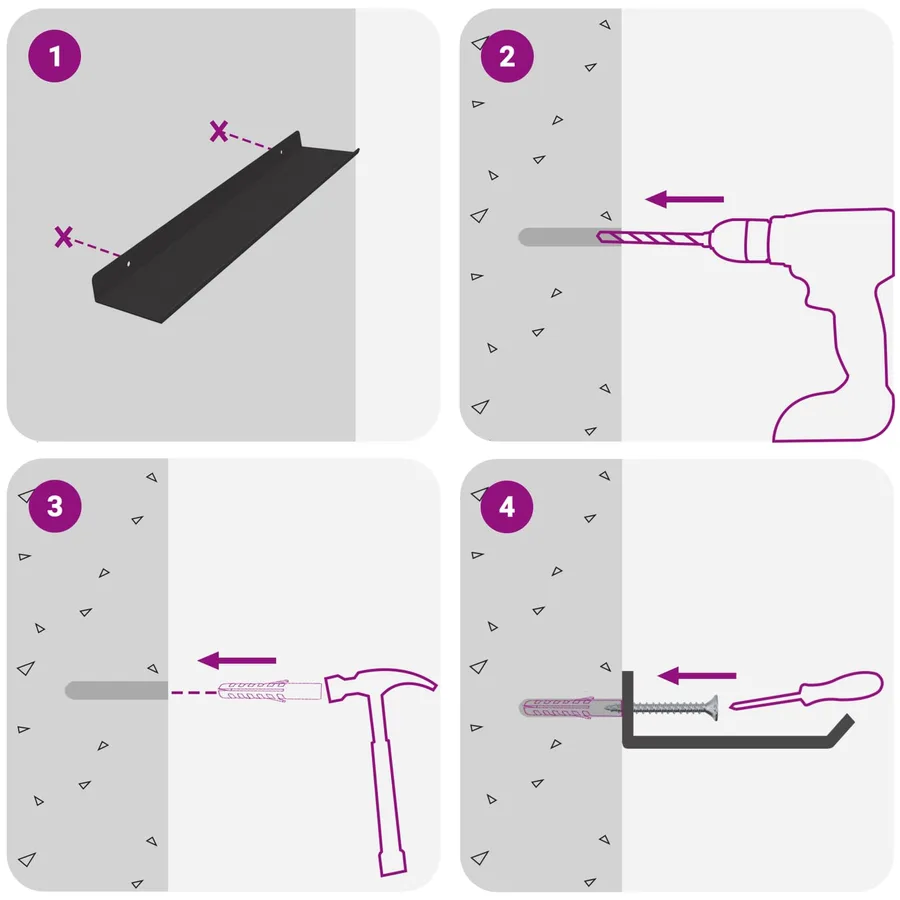 1

2

3

4