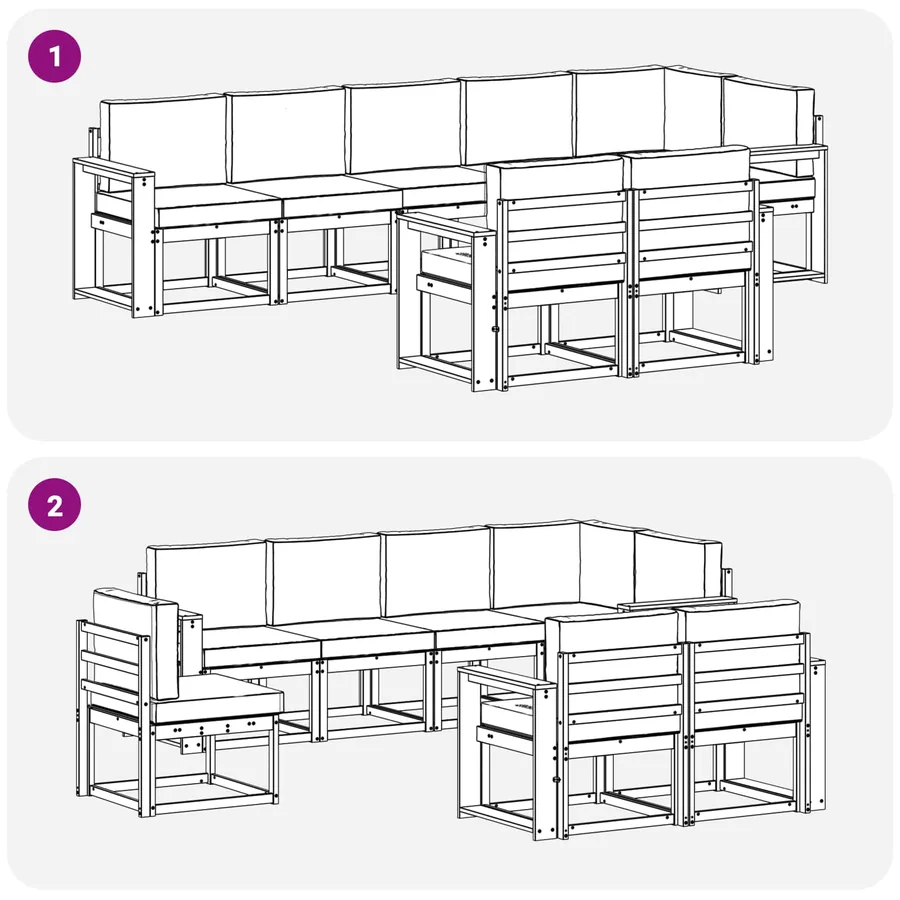 1

2