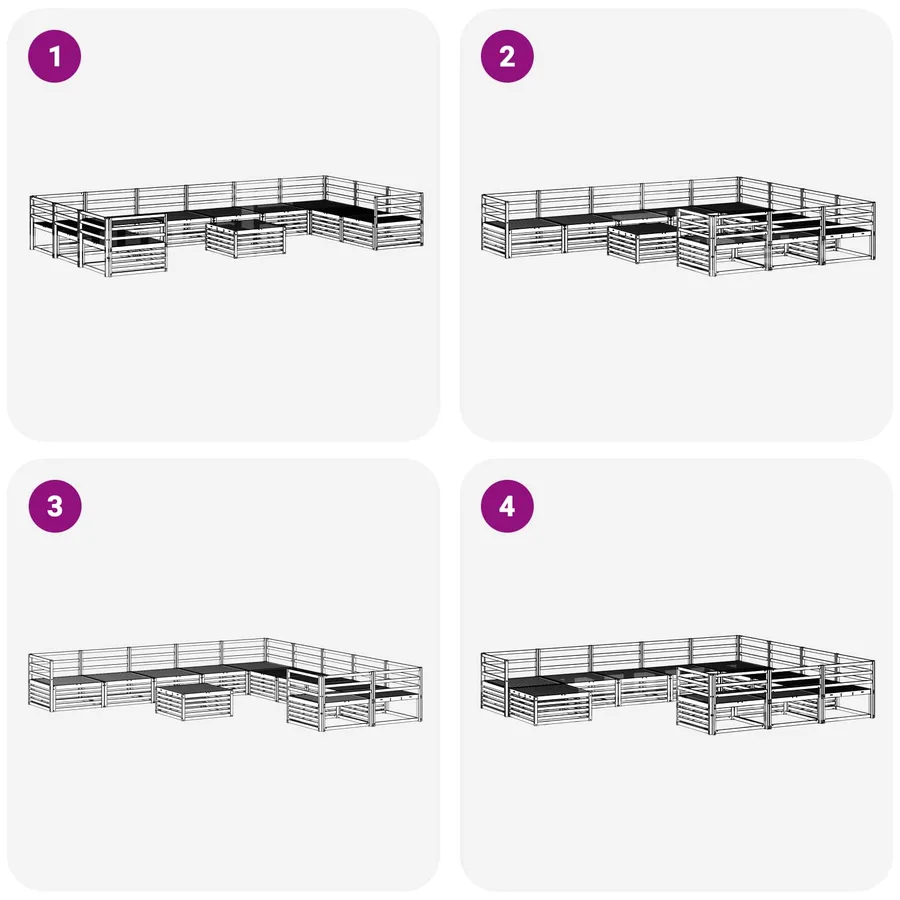 1

2

3

4