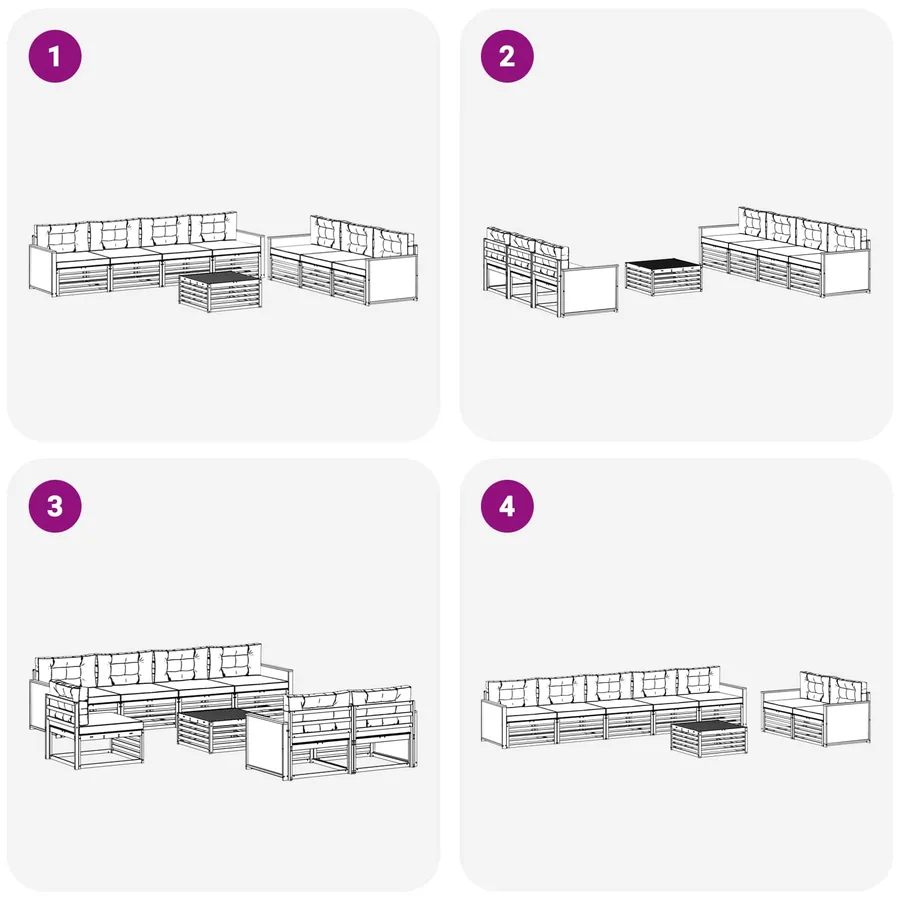 1

2

3

4