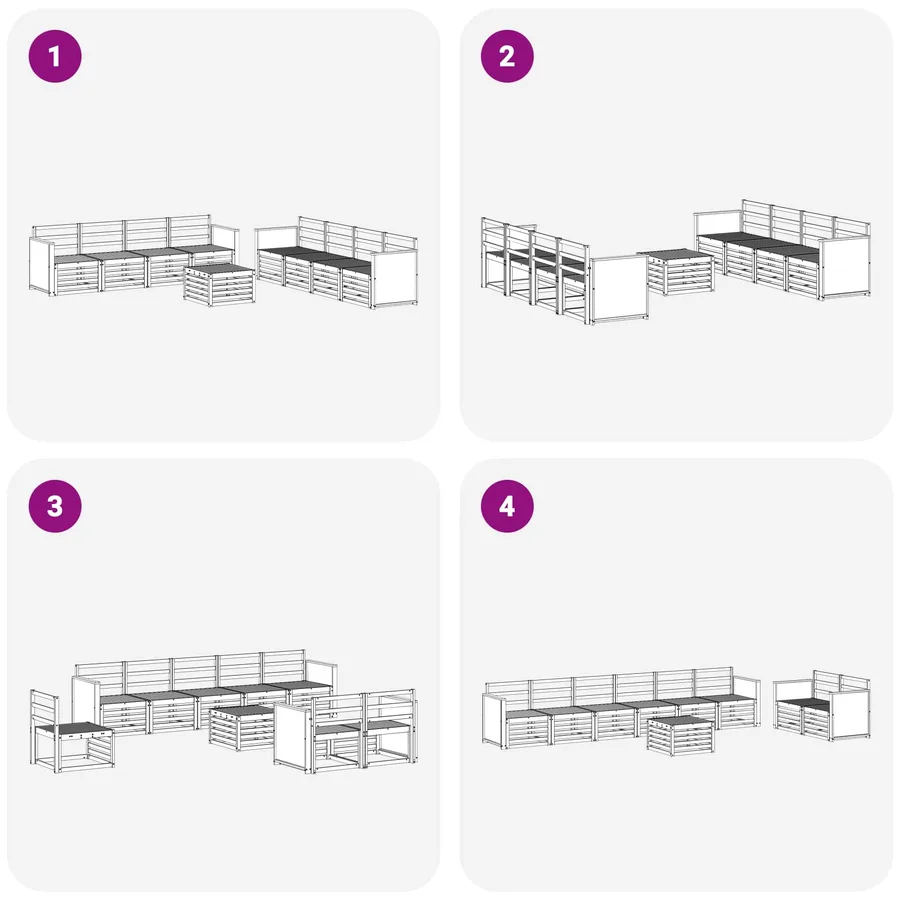 1

2

3

4