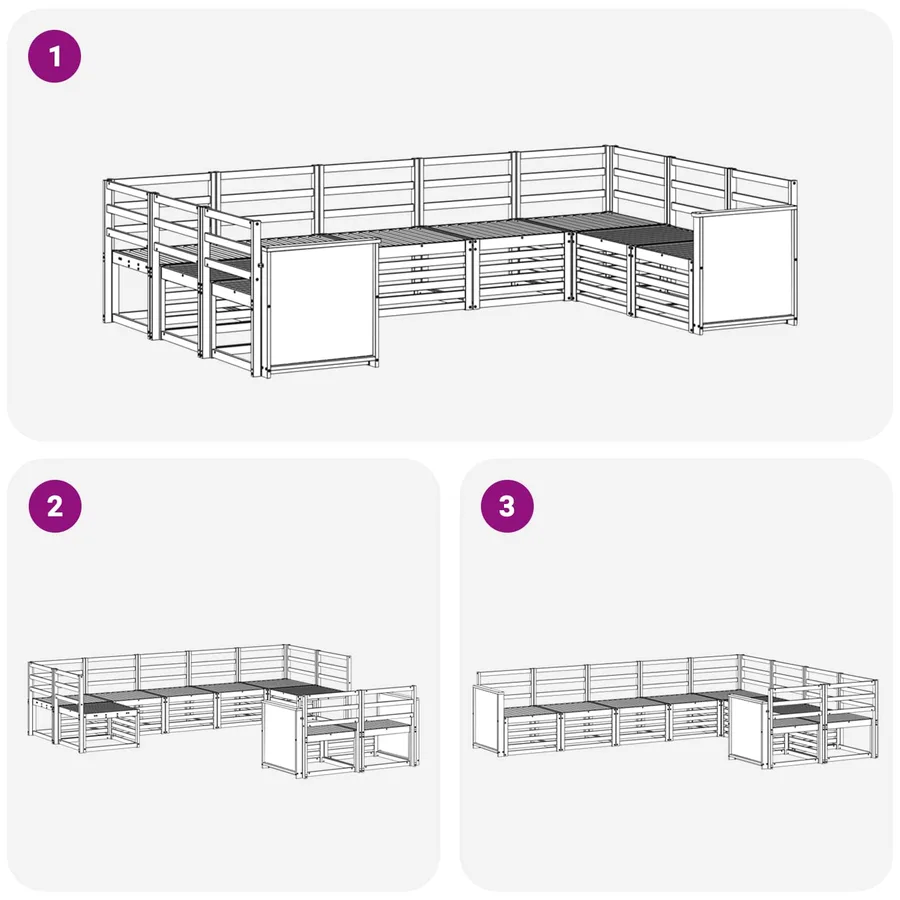 1

2

3