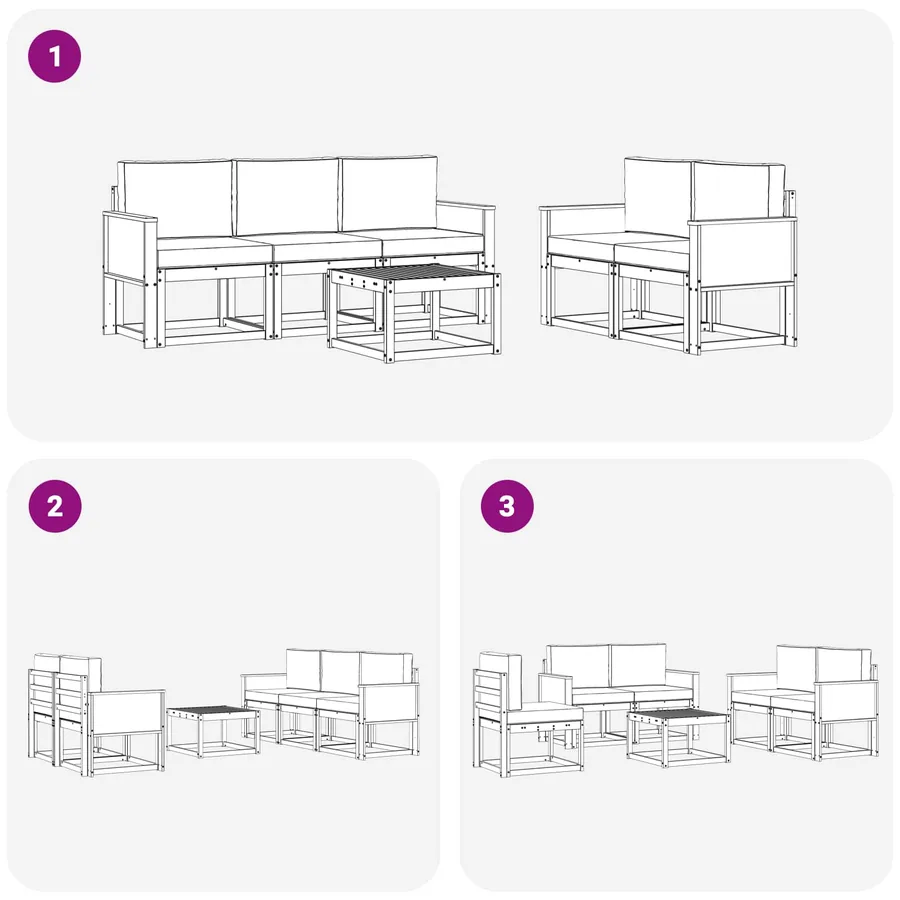 1

2

3