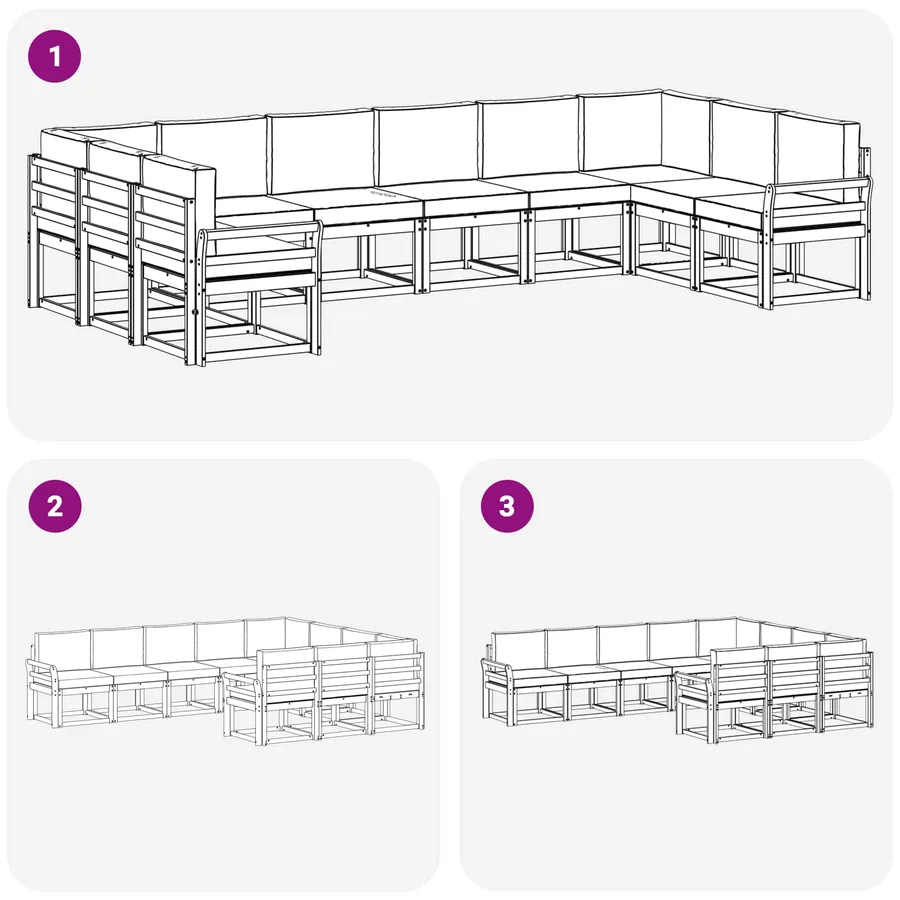 1

2

3