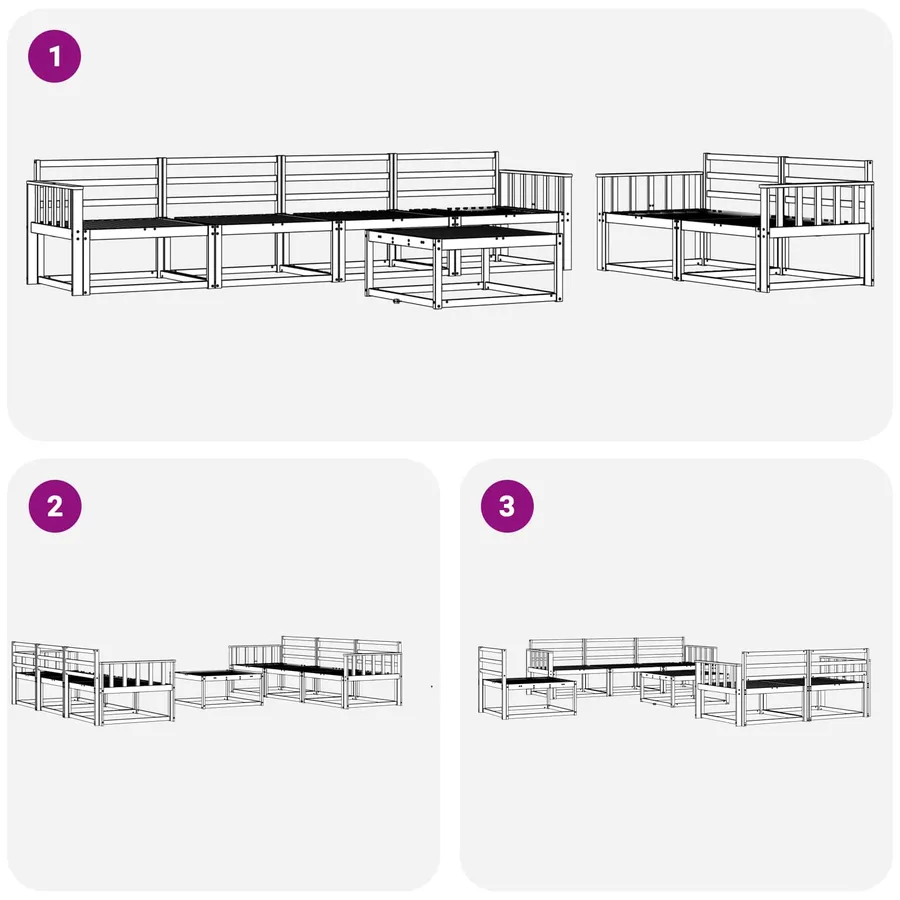 1

2

3