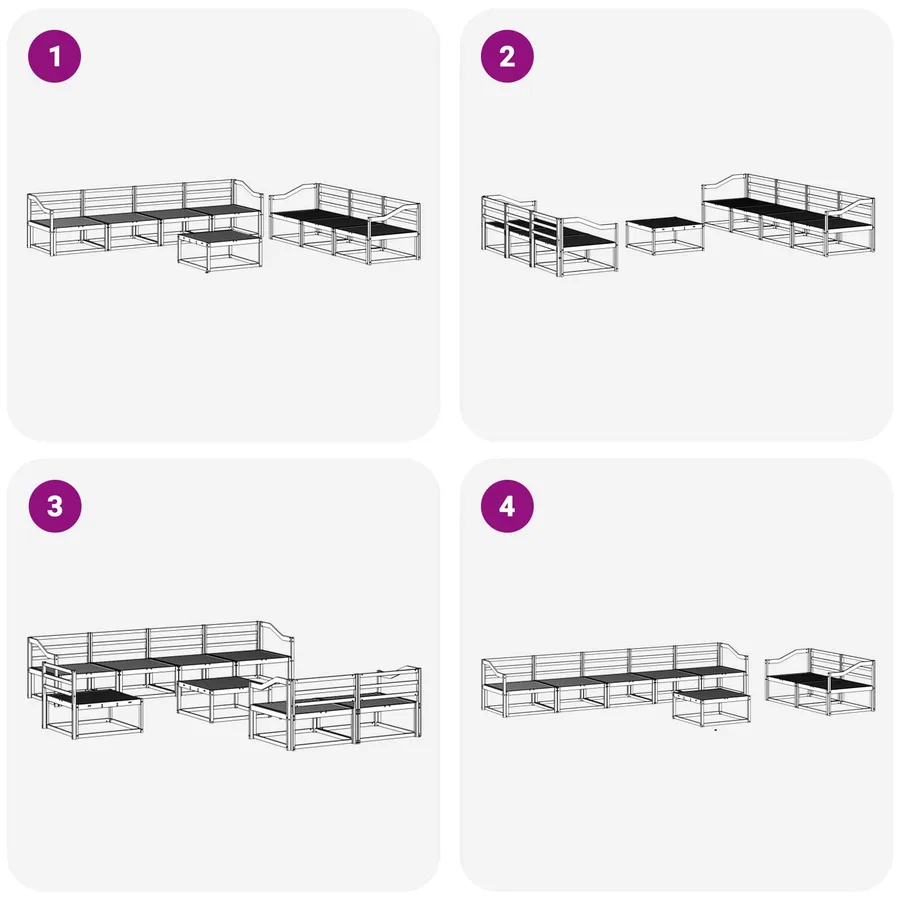 1

2

3

4