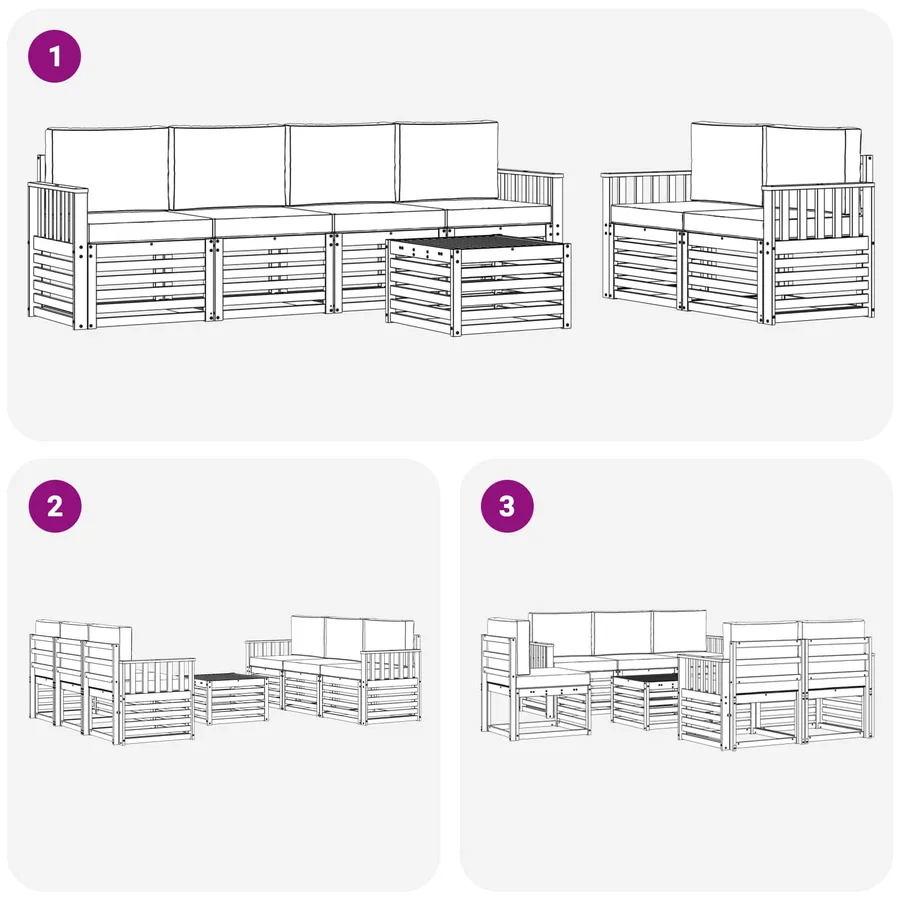 1

2

3