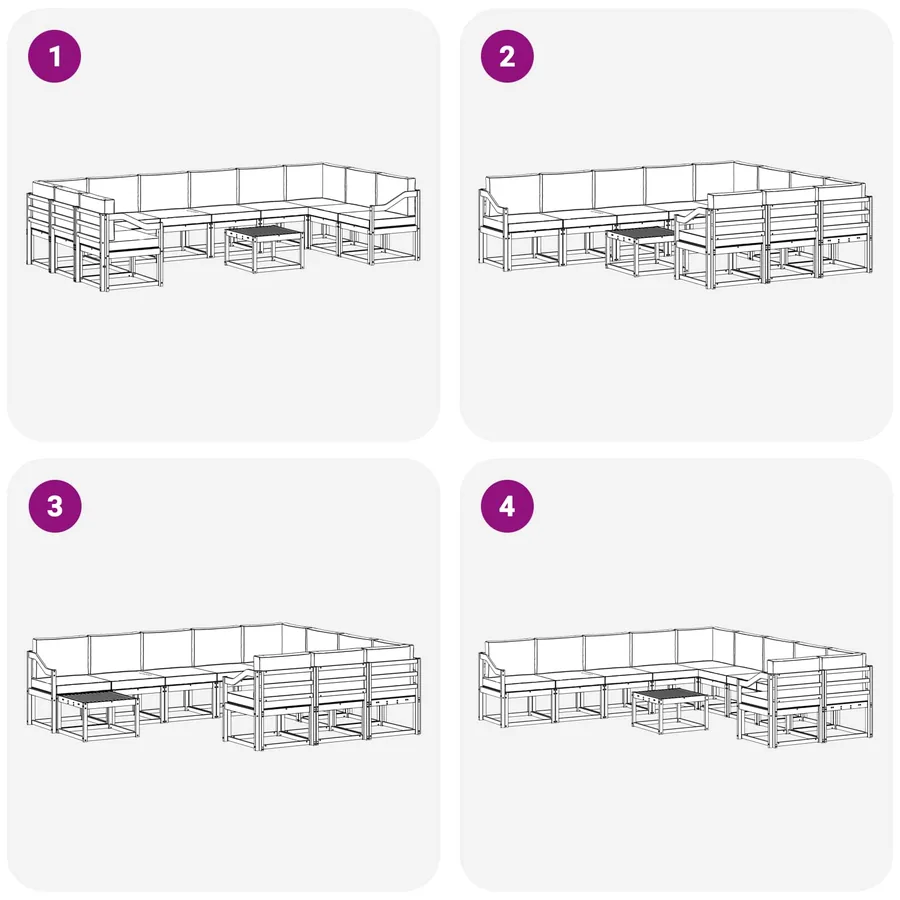 1

2

3

4