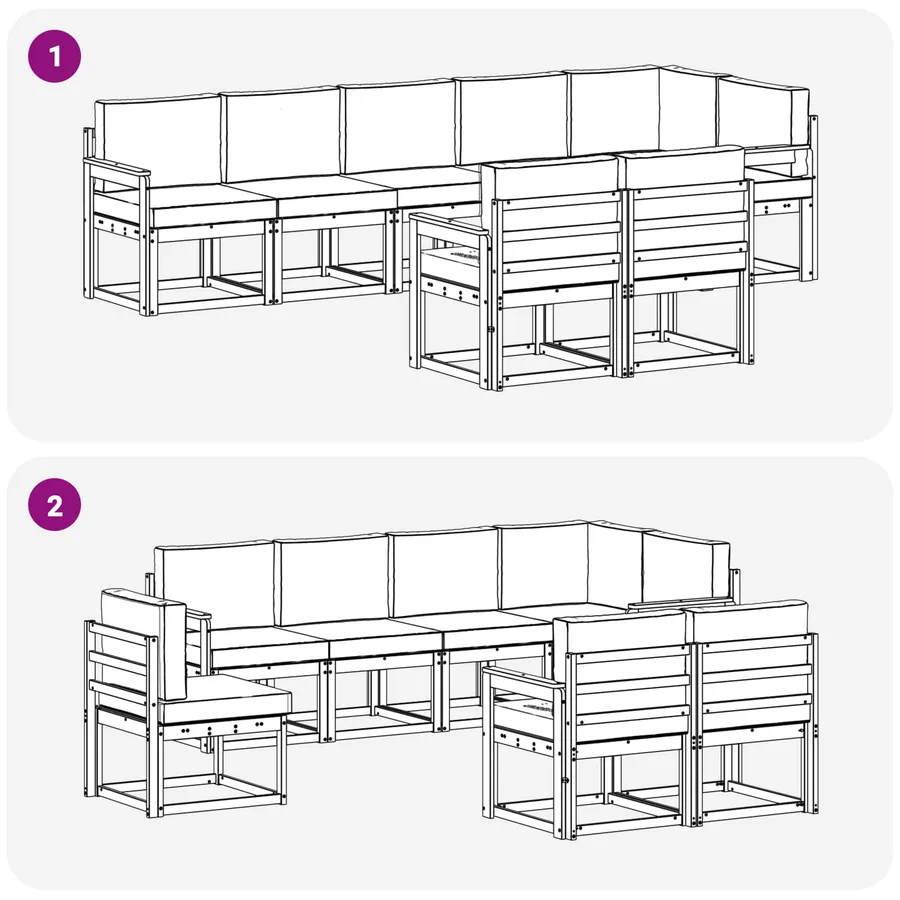 1

2