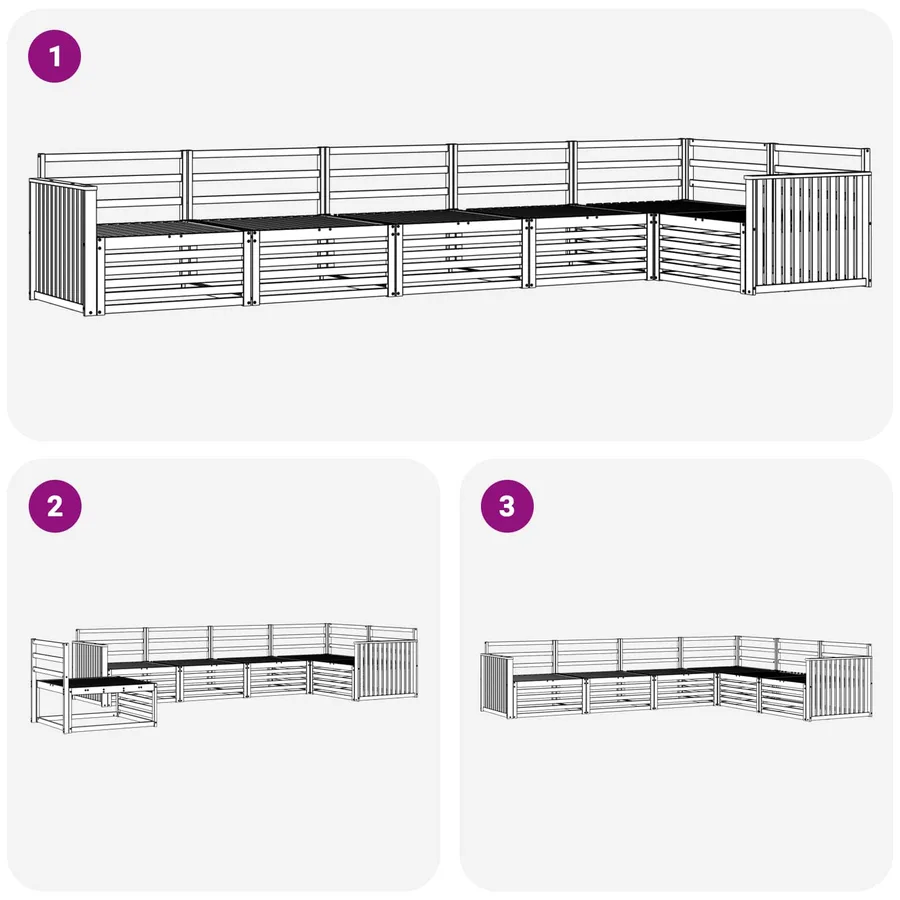 1

2

3